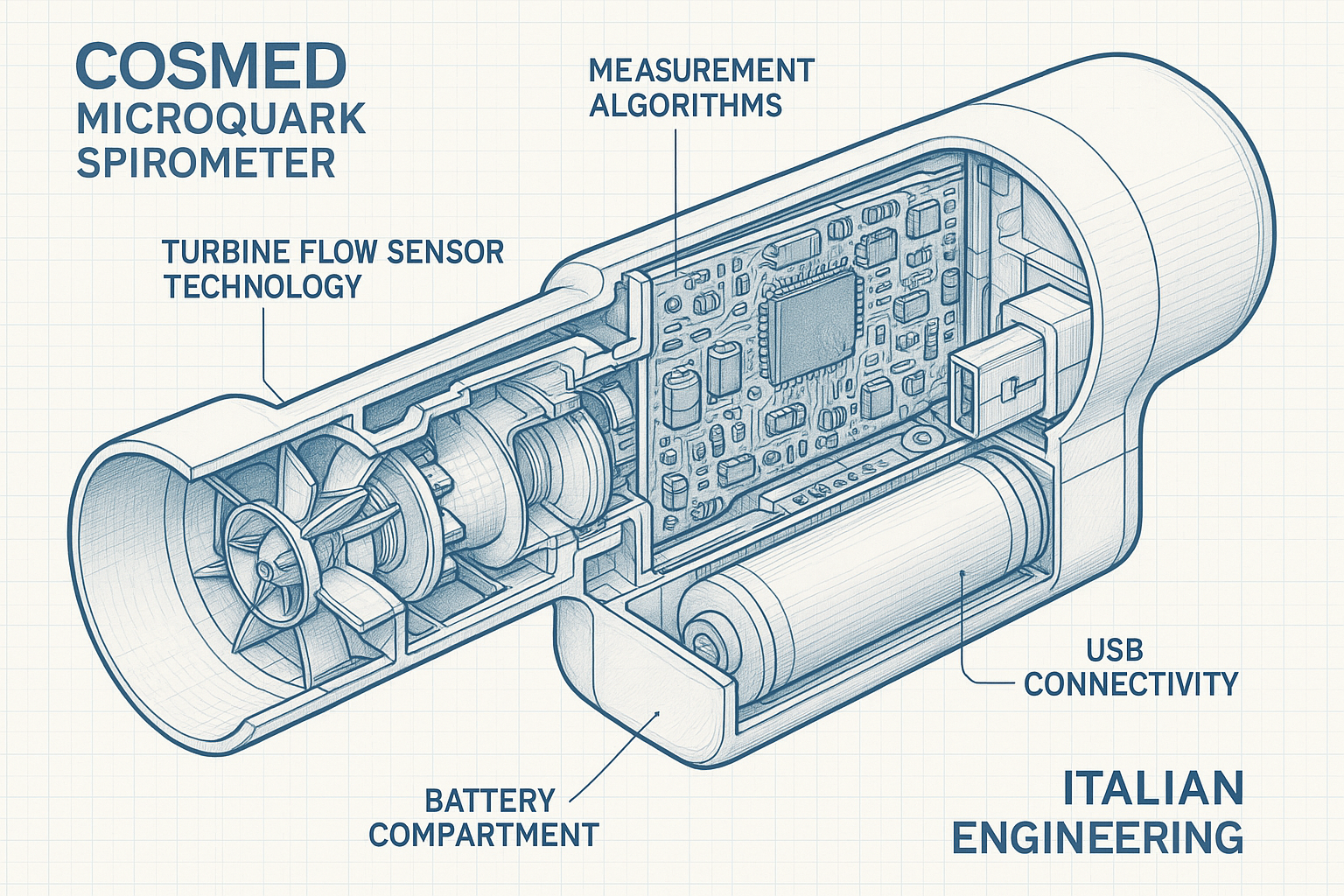 COSMED
MICROQUARK
SPIROMETER

MEASUREMENT
ALGORITHMS

TURBINE FLOW SENSOR
TECHNOLOGY

USB
CONNECTIVITY

BATTERY
COMPARTMENT

ITALIAN
ENGINEERING