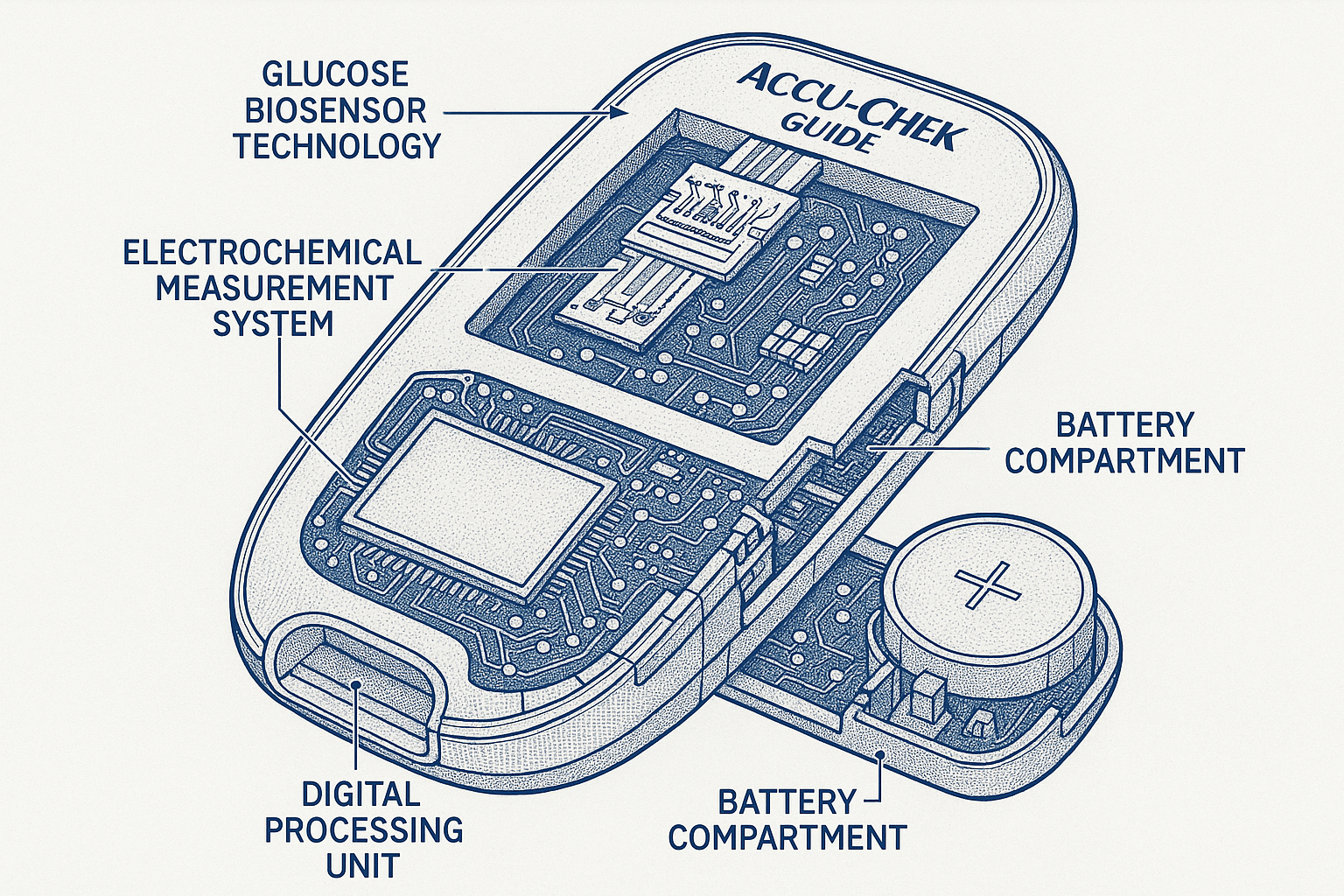 GLUCOSE BIOSENSOR TECHNOLOGY

ACCU-CHEK GUIDE

ELECTROCHEMICAL MEASUREMENT SYSTEM

BATTERY COMPARTMENT

DIGITAL PROCESSING UNIT

BATTERY COMPARTMENT