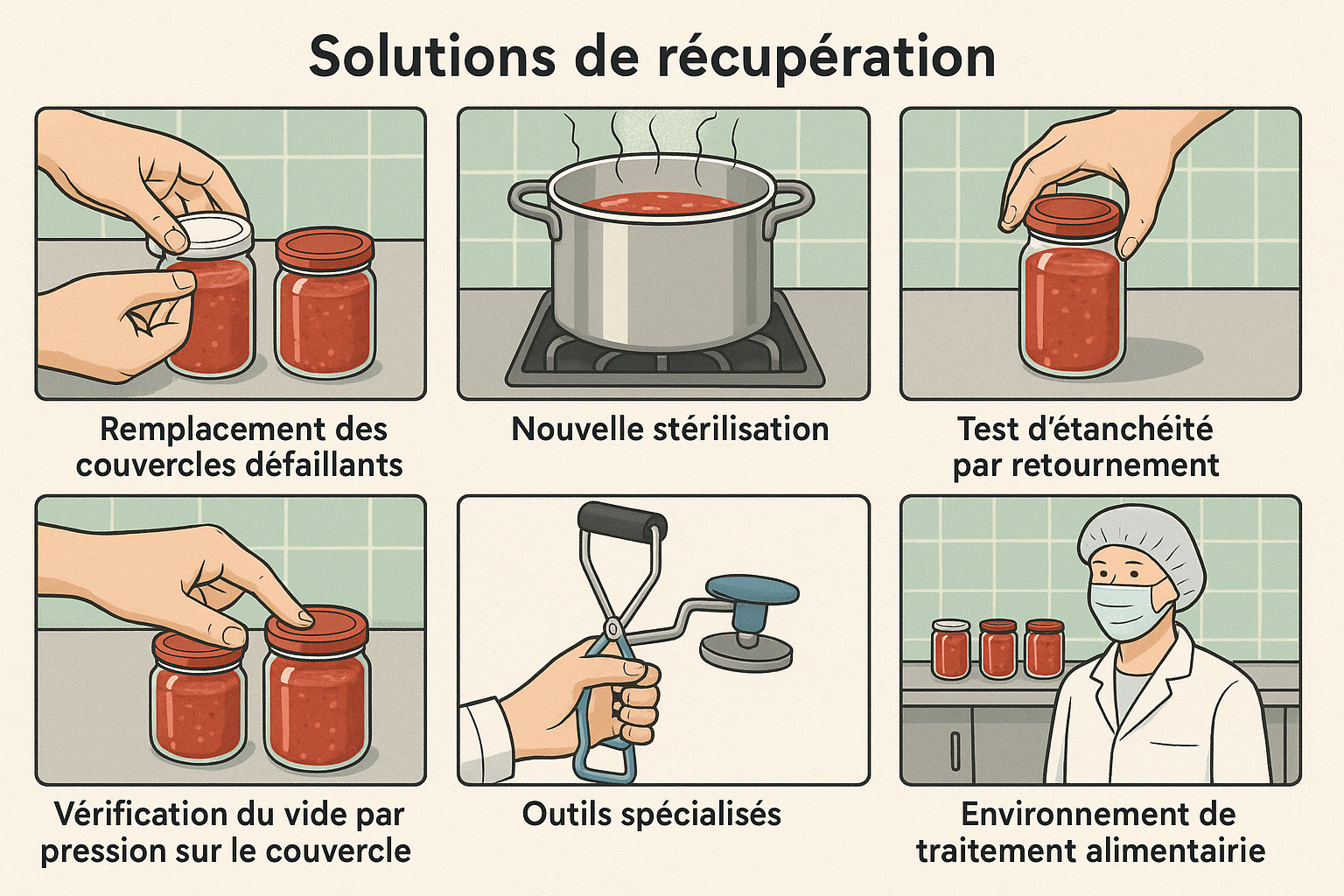 Solutions de récupération

Remplacement des couvercles défaillants

Nouvelle stérilisation

Test d'étanchéité par retournement

Vérification du vide par pression sur le couvercle

Outils spécialisés

Environnement de traitement alimentairie