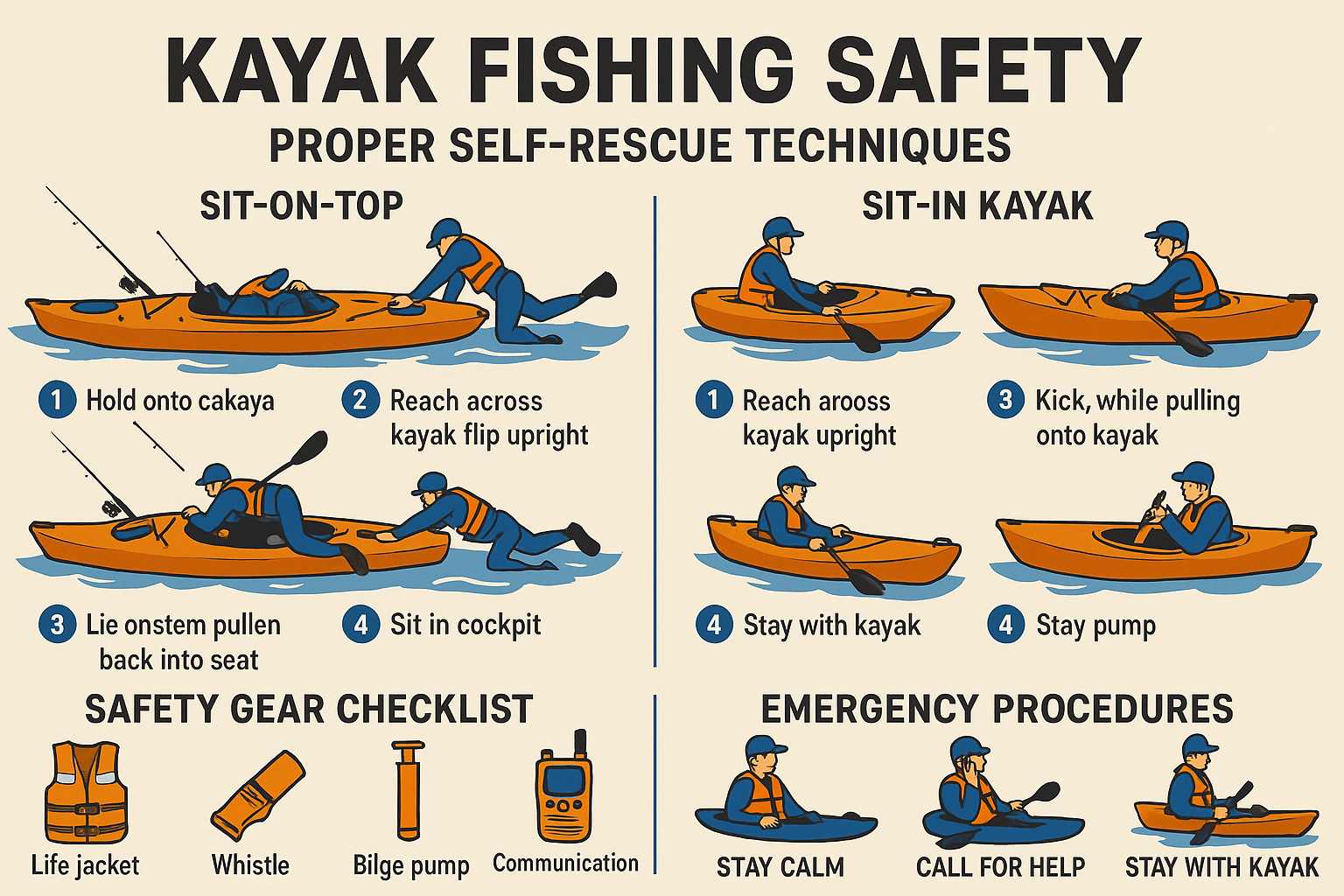 KAYAK FISHING SAFETY

PROPER SELF-RESCUE TECHNIQUES

SIT-ON-TOP

1 Hold onto cakaya

2 Reach across kayak flip upright

3 Lie onstem pullen back into seat

4 Sit in cockpit

SIT-IN KAYAK

1 Reach arooss kayak upright

3 Kick, while pulling onto kayak

4 Stay with kayak

4 Stay pump

SAFETY GEAR CHECKLIST

Life jacket

Whistle

Bilge pump

Communication

EMERGENCY PROCEDURES

STAY CALM

CALL FOR HELP

STAY WITH KAYAK