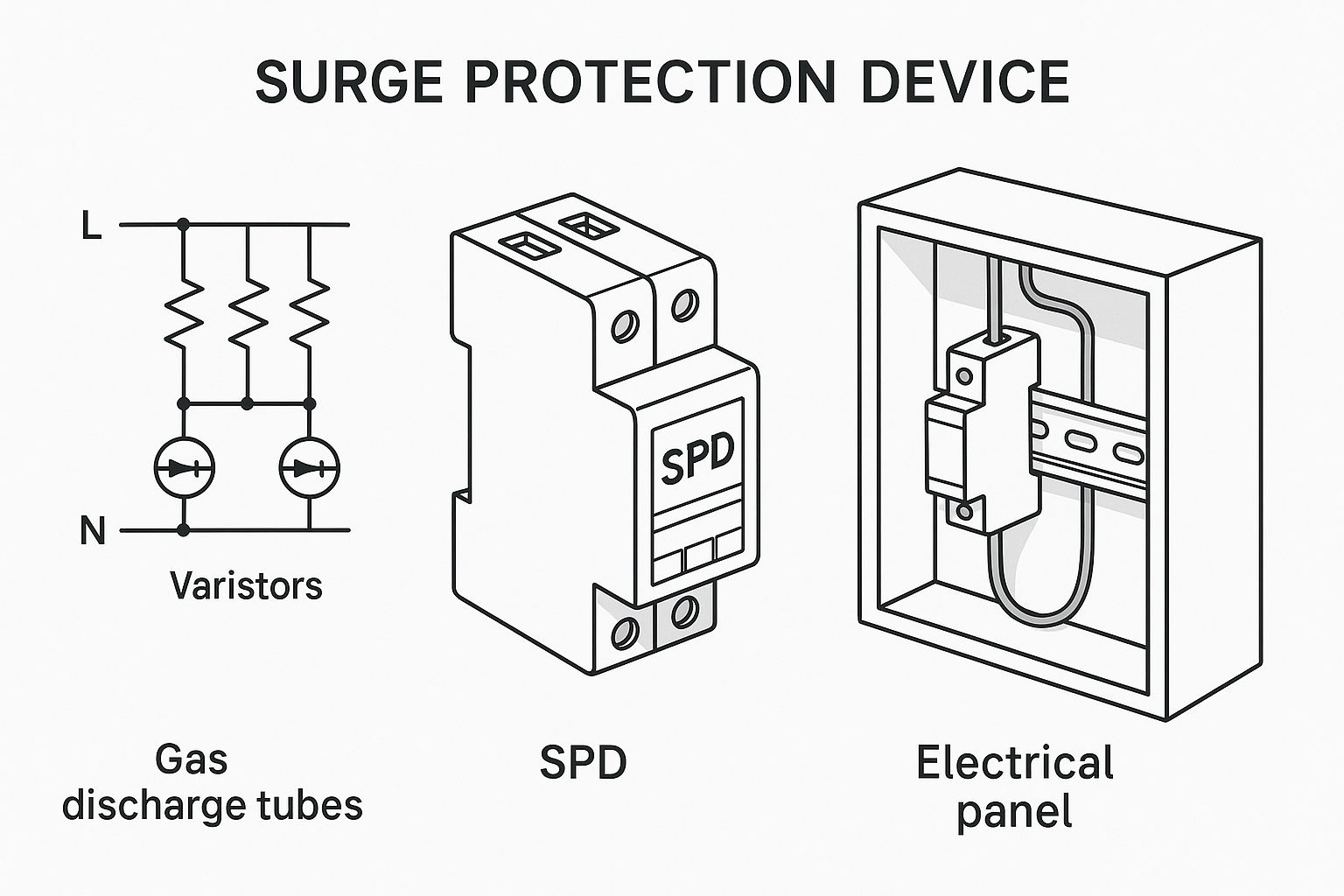 SURGE PROTECTION DEVICE

L

N

Varistors

SPD

Gas discharge tubes

SPD

Electrical panel