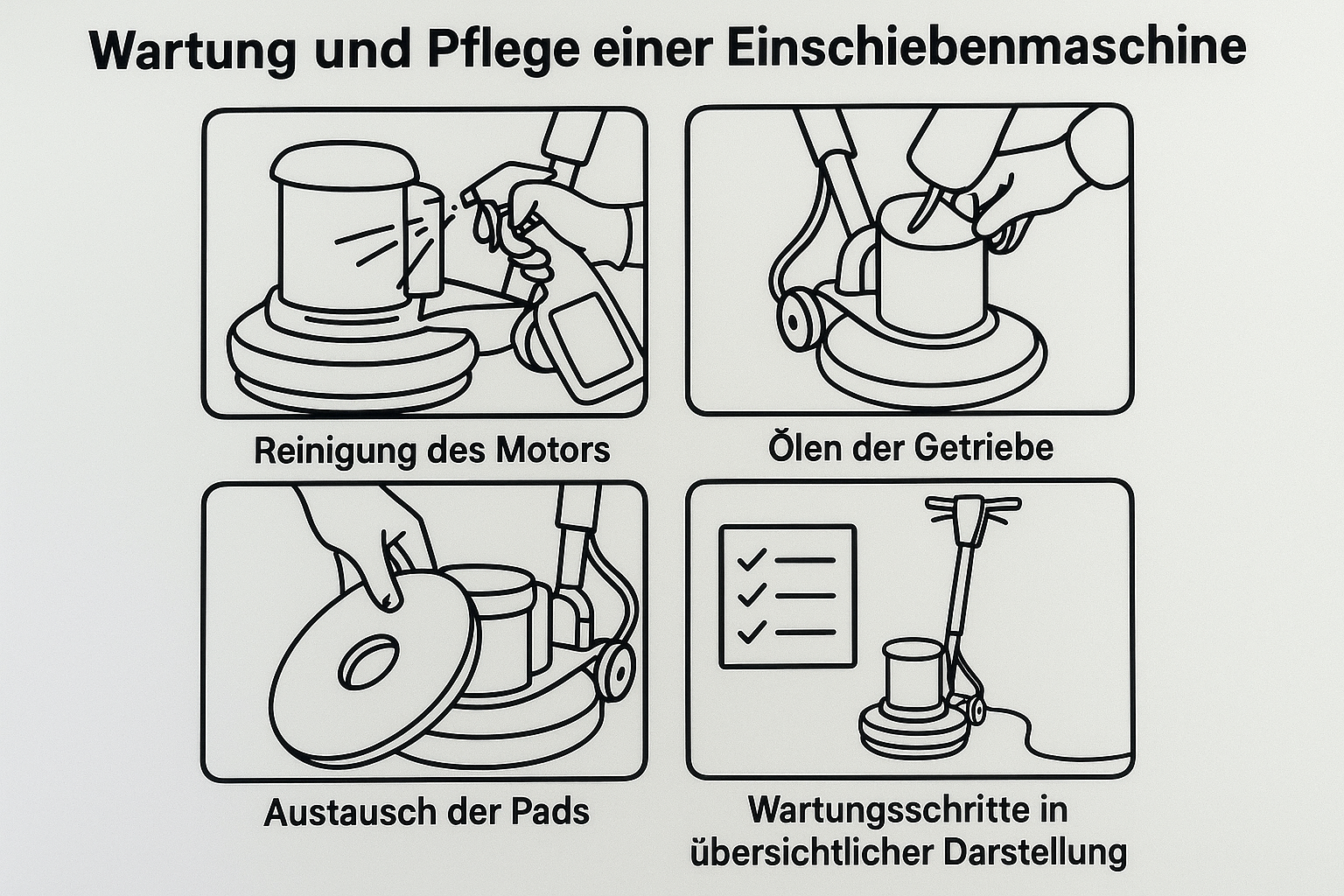 Wartung und Pflege einer Einschiebenmaschine

Reinigung des Motors

Ölen der Getriebe

Austausch der Pads

Wartungsschritte in übersichtlicher Darstellung