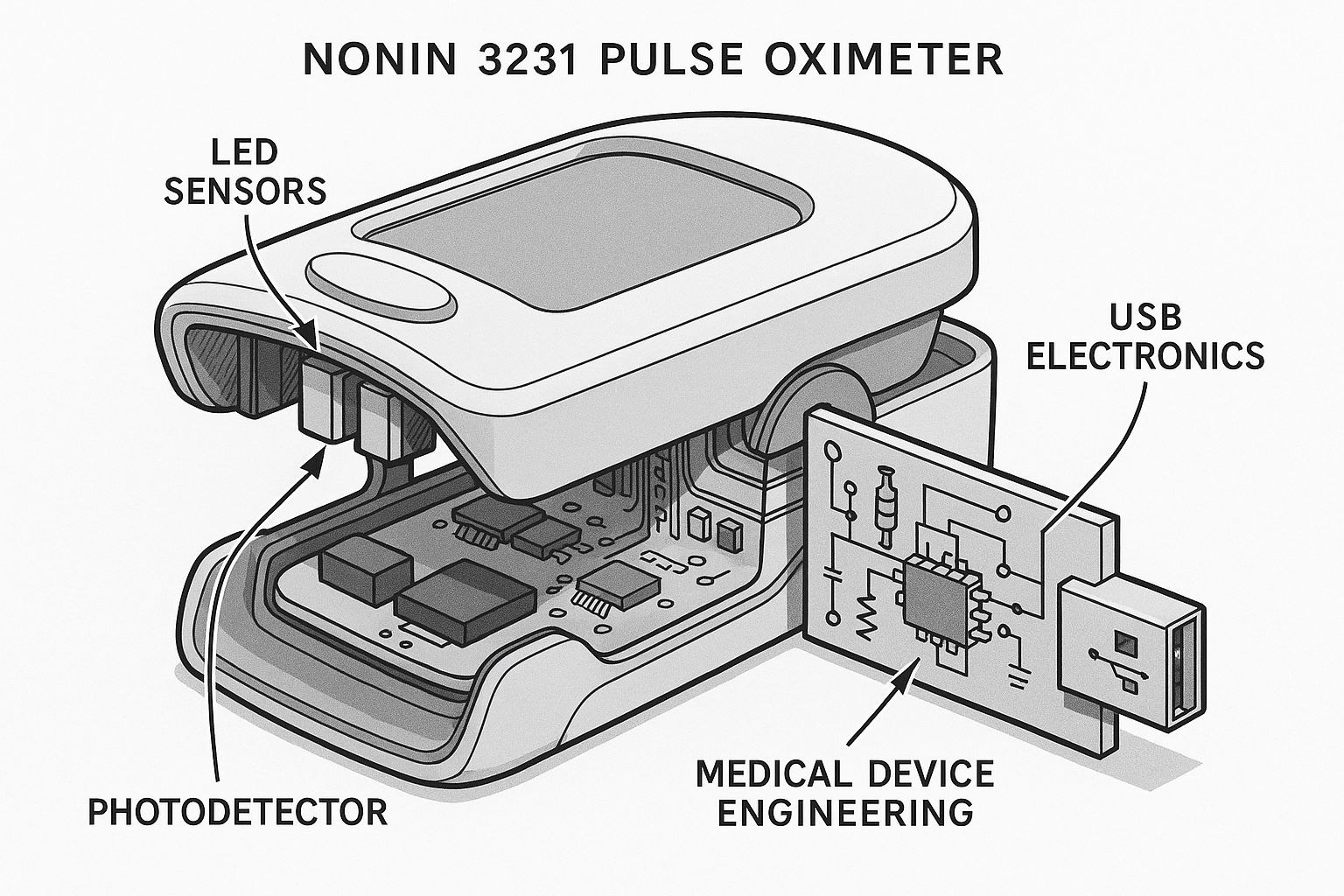 NONIN 3231 PULSE OXIMETER

LED SENSORS

USB ELECTRONICS

PHOTODETECTOR

MEDICAL DEVICE ENGINEERING