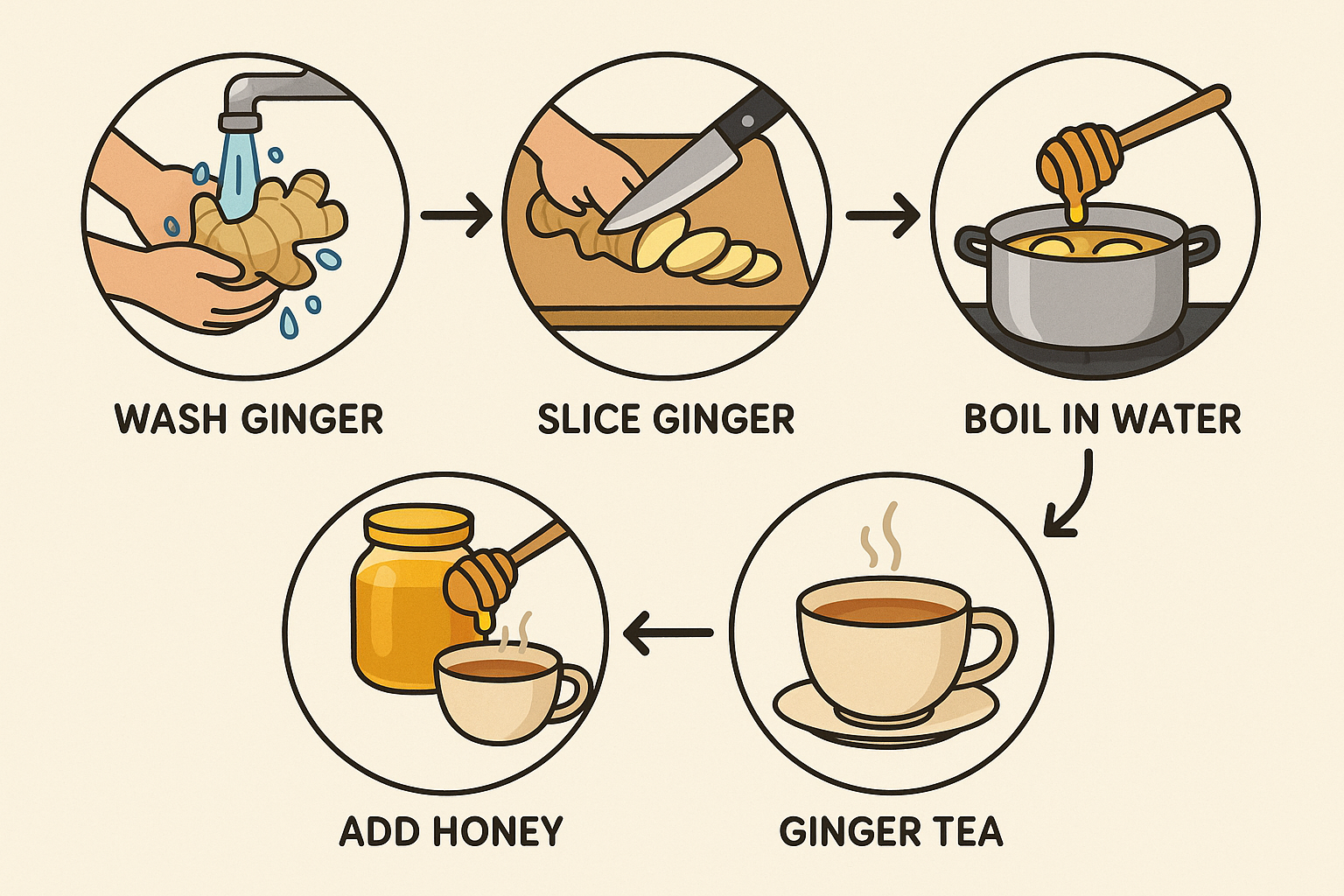 WASH GINGER

SLICE GINGER

BOIL IN WATER

GINGER TEA

ADD HONEY