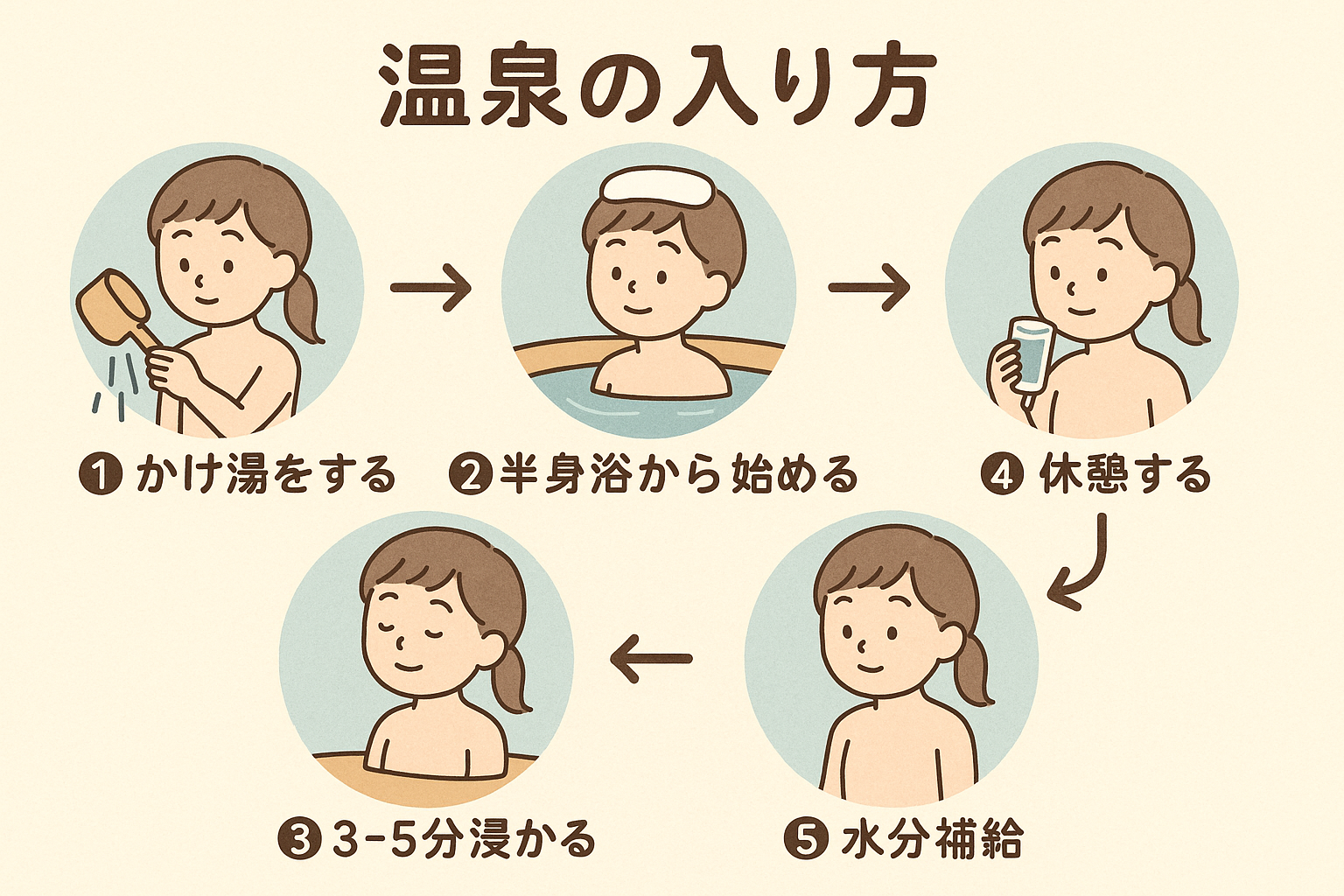 温泉の入り方

❶ かけ湯をする

❷ 半身浴から始める

❹ 休憩する

❸ 3-5分浸かる

❺ 水分補給