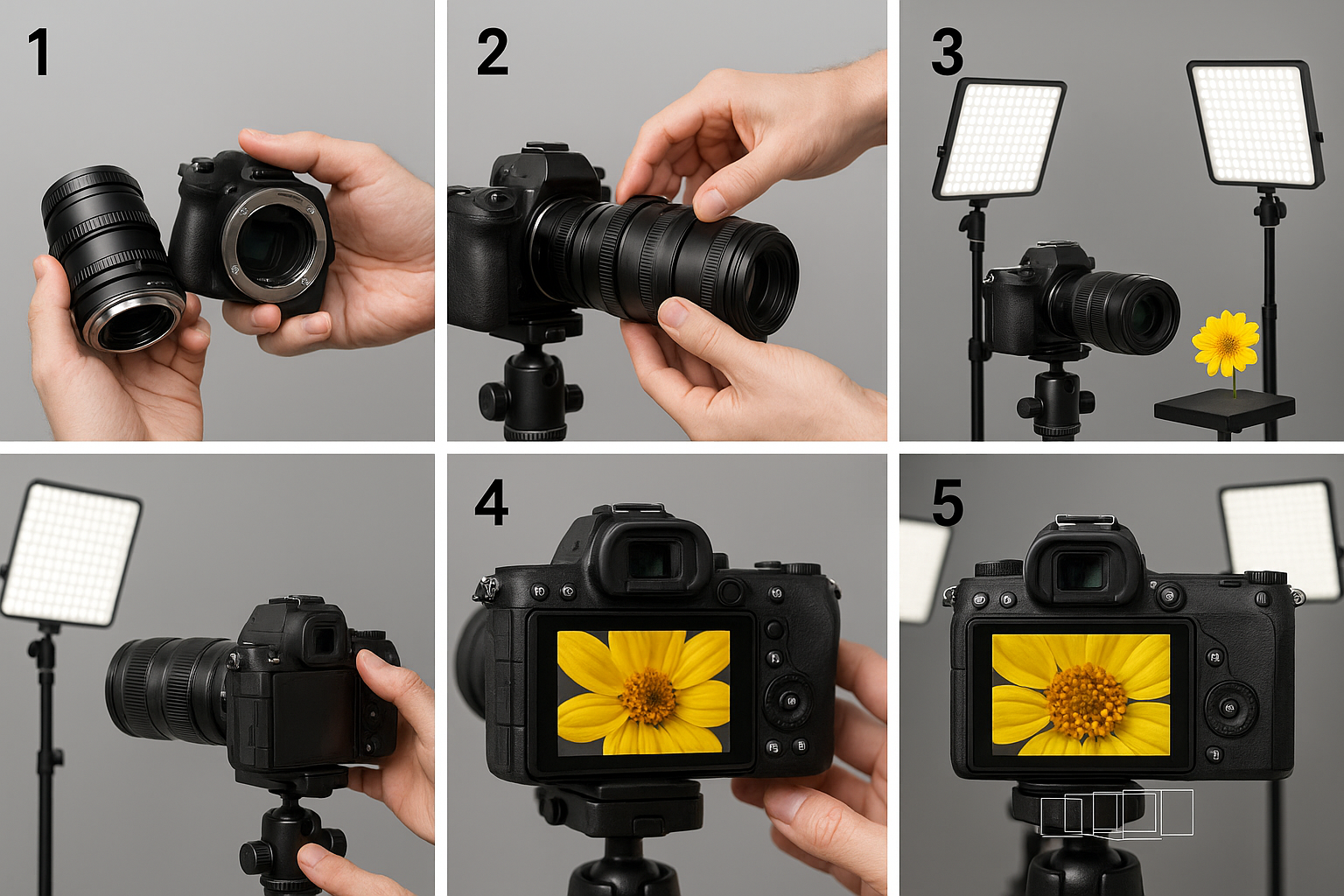 1

2

3

4

5