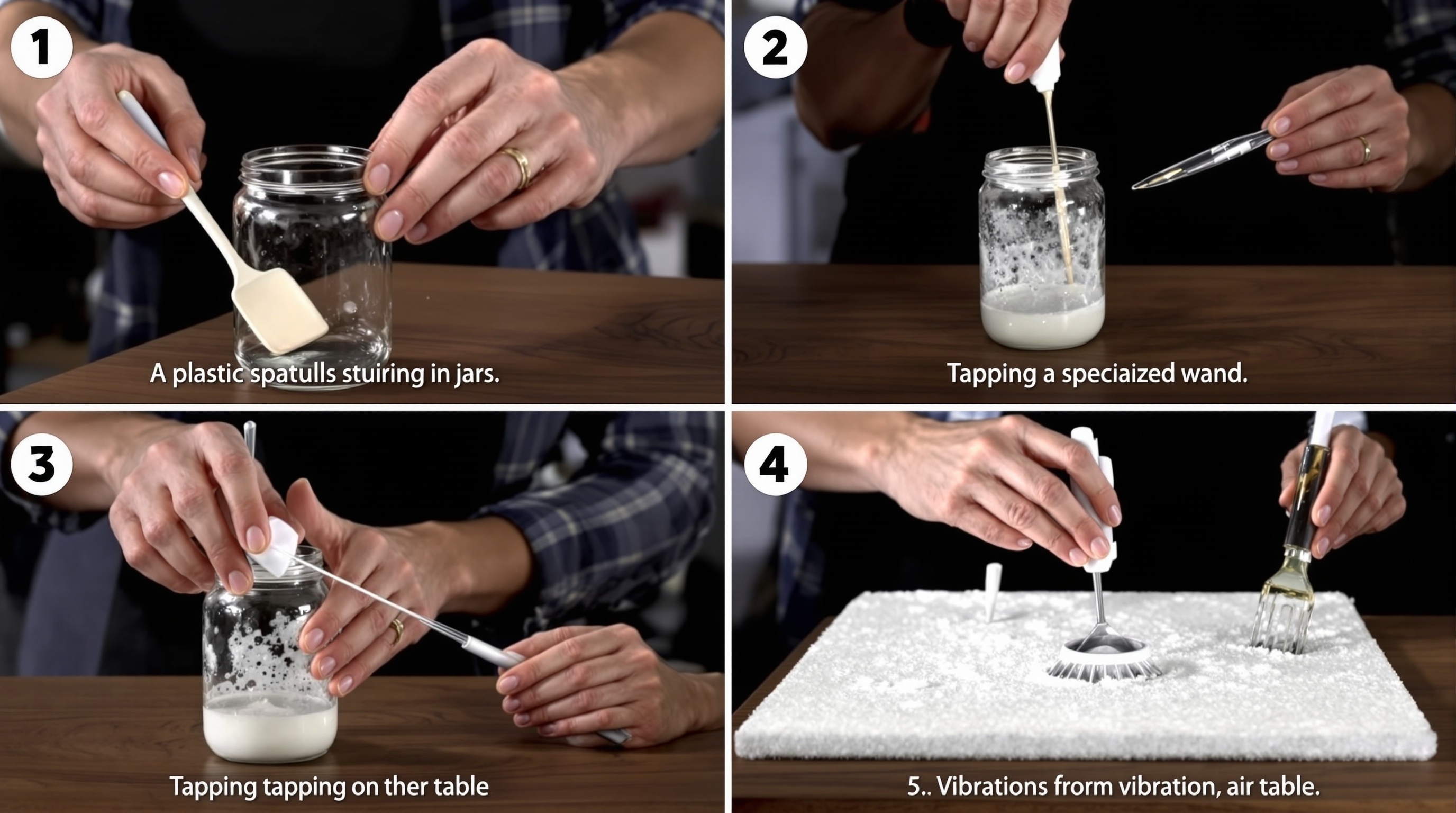 1

A plastic spatulls stuiring in jars.

2

Tapping a speciaized wand.

3

Tapping tapping on ther table

4

5.. Vibrations from vibration, air table.