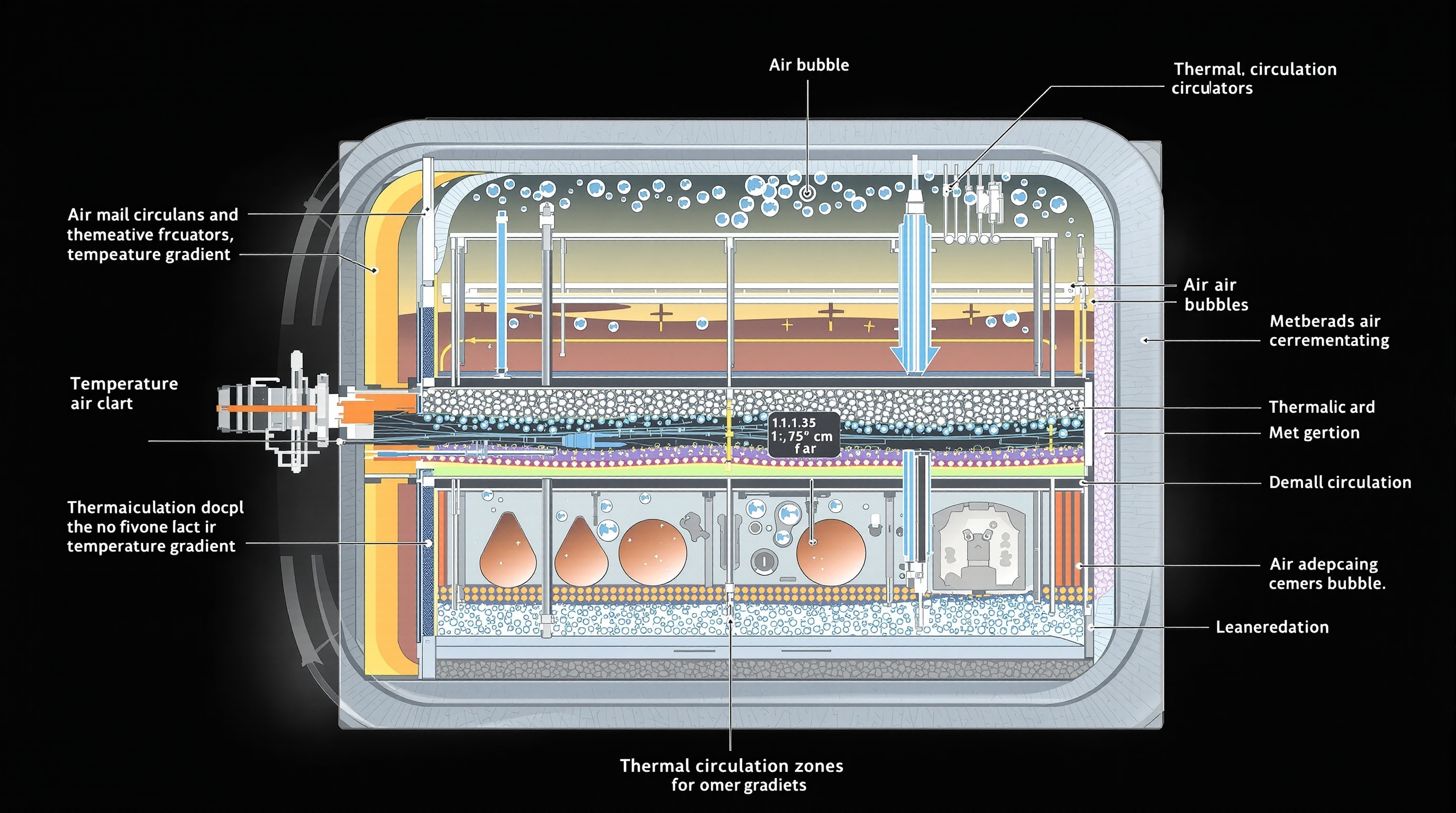 Air bubble

Thermal, circulation circulators

Air mail circulans and themeative frcuators, tempeature gradient

Air air bubbles

Metberads air cerrementating

Temperature air clart

Thermalic ard

Met gertion

1.1.1.35
1:,75° cm
f ar

Demall circulation

Thermaiculation docpl the no fivone lact ir temperature gradient

Air adepcaing cemers bubble.

Leaneredation

Thermal circulation zones for omer gradiets